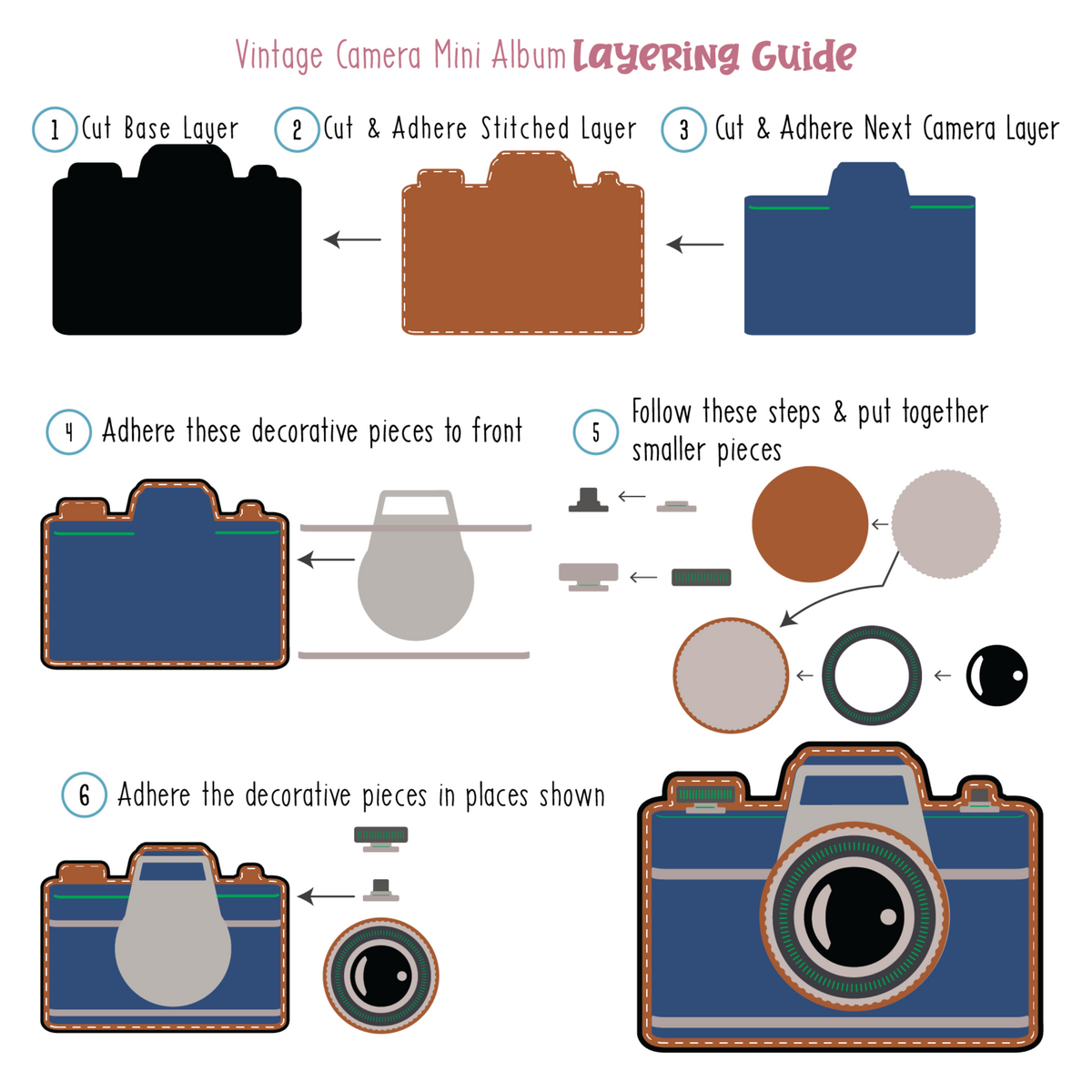 Vintage Camera Mini Album Layering Guide

1 Cut Base Layer

2 Cut & Adhere Stitched Layer

3 Cut & Adhere Next Camera Layer

4 Adhere these decorative pieces to front

5 Follow these steps & put together smaller pieces

6 Adhere the decorative pieces in places shown